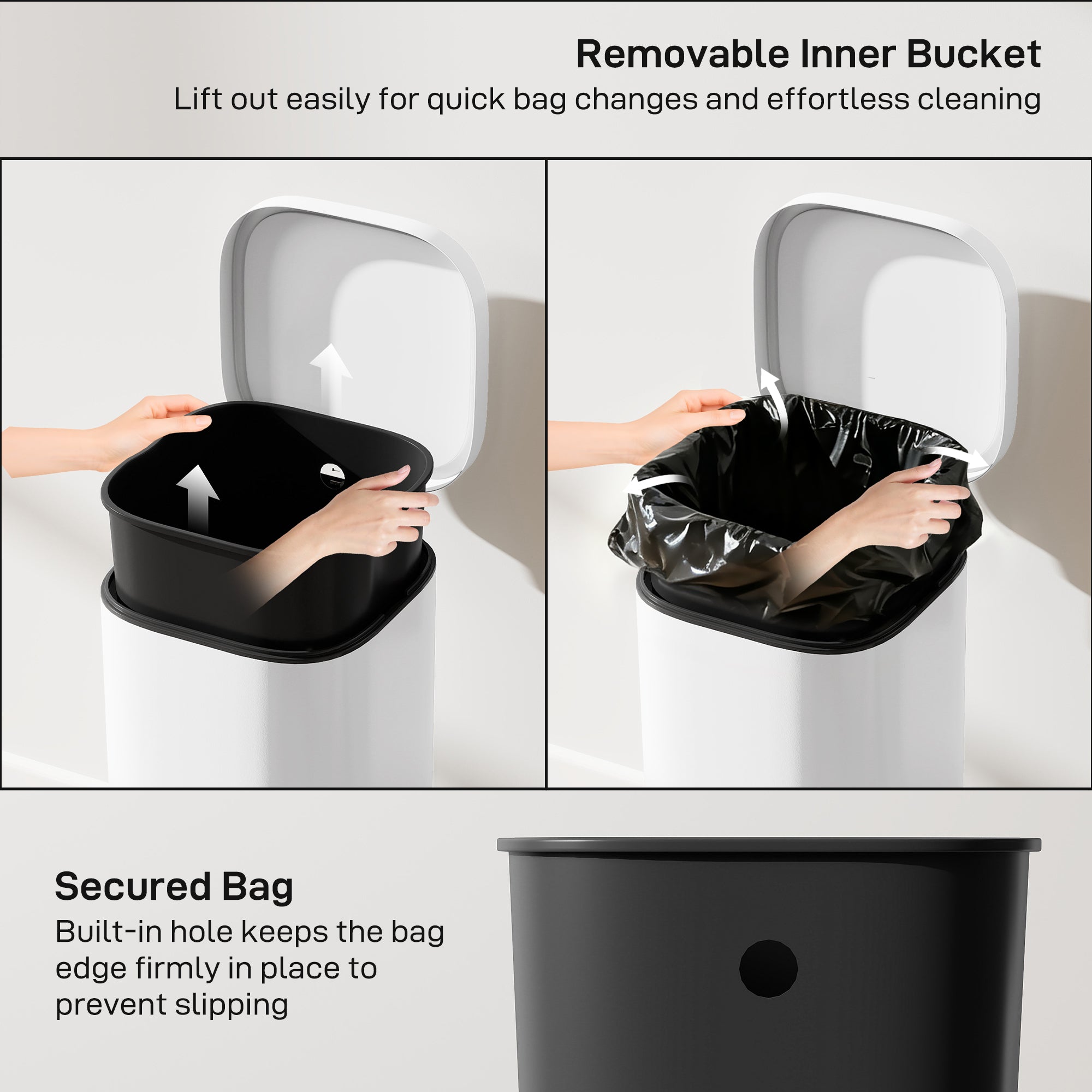 Removable Inner Bucket
Lift out easily for quick bag changes and effortless cleaning

Secured Bag
Built-in hole keeps the bag edge firmly in place to prevent slipping