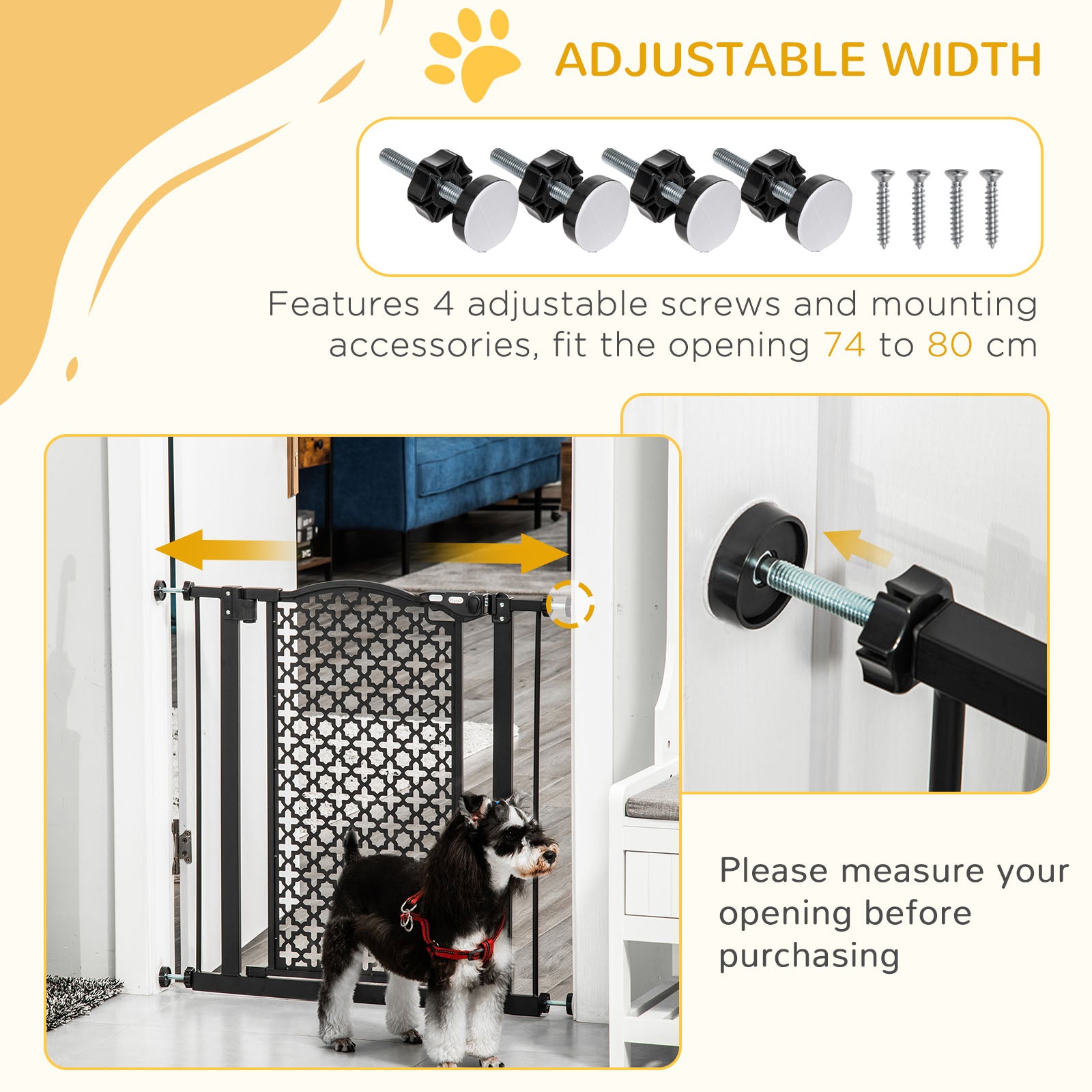 ADJUSTABLE WIDTH

Features 4 adjustable screws and mounting accessories, fit the opening 74 to 80 cm

Please measure your opening before purchasing