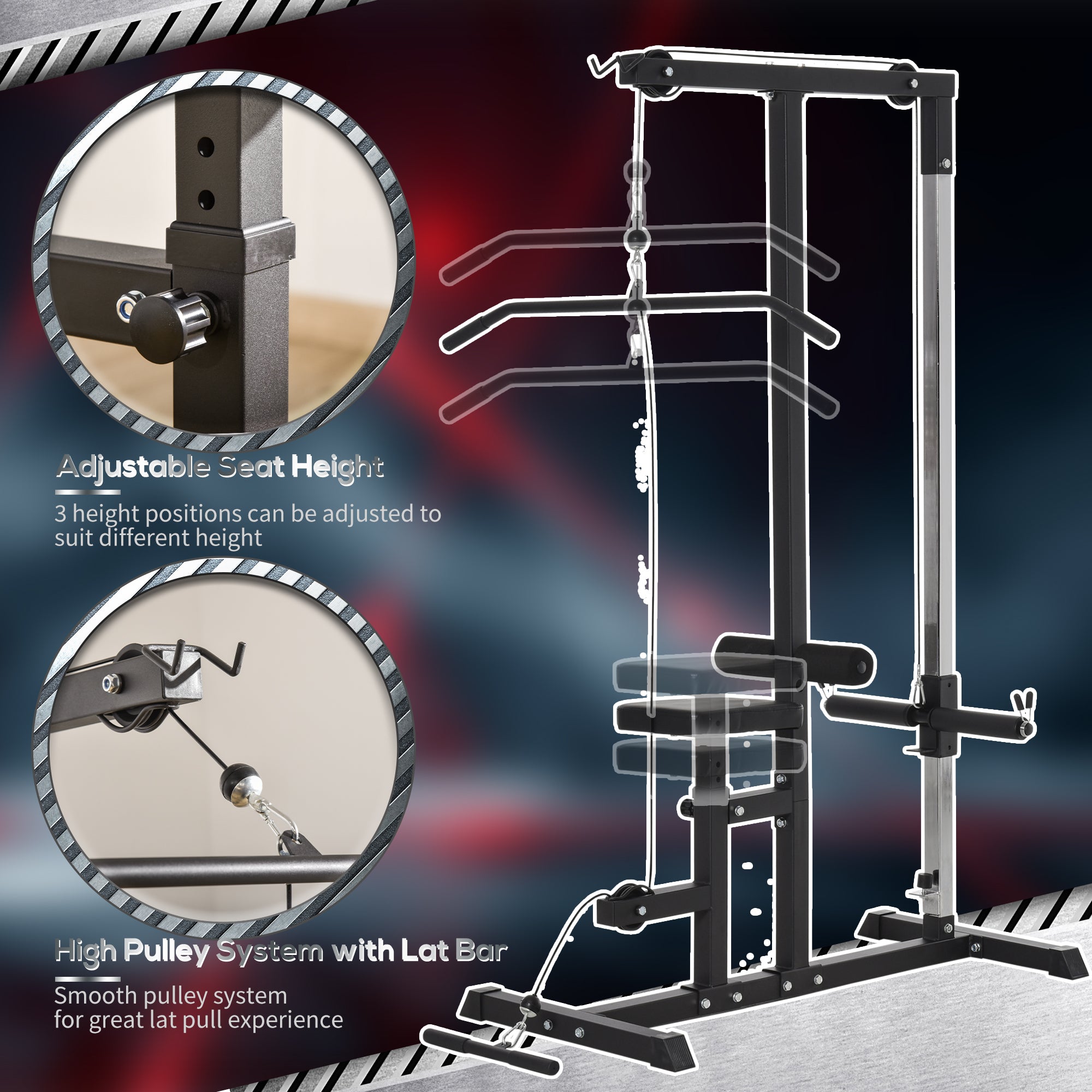 Adjustable Seat Height

3 height positions can be adjusted to suit different height

High Pulley System with Lat Bar

Smooth pulley system for great lat pull experience