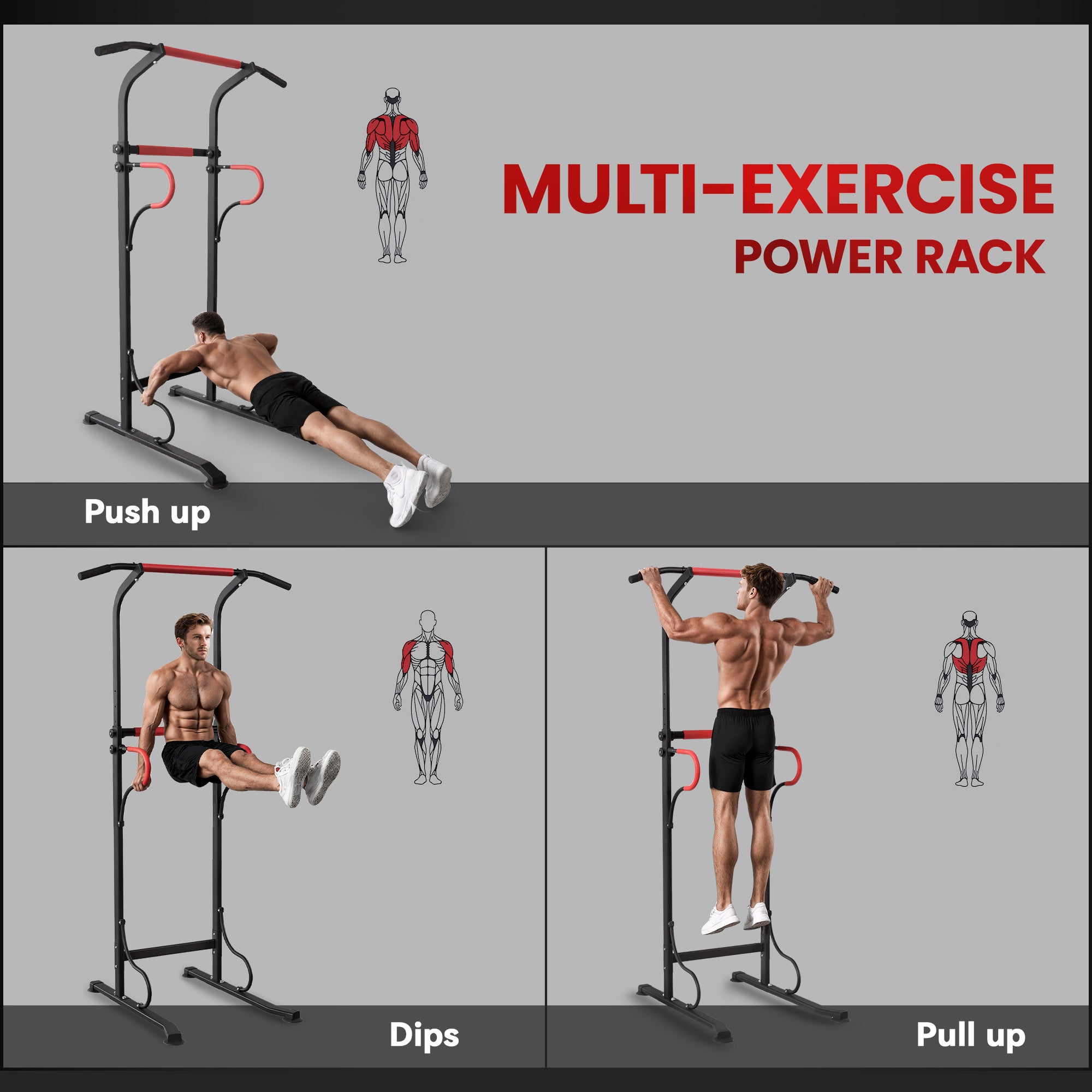 MULTI-EXERCISE
POWER RACK

Push up

Dips

Pull up