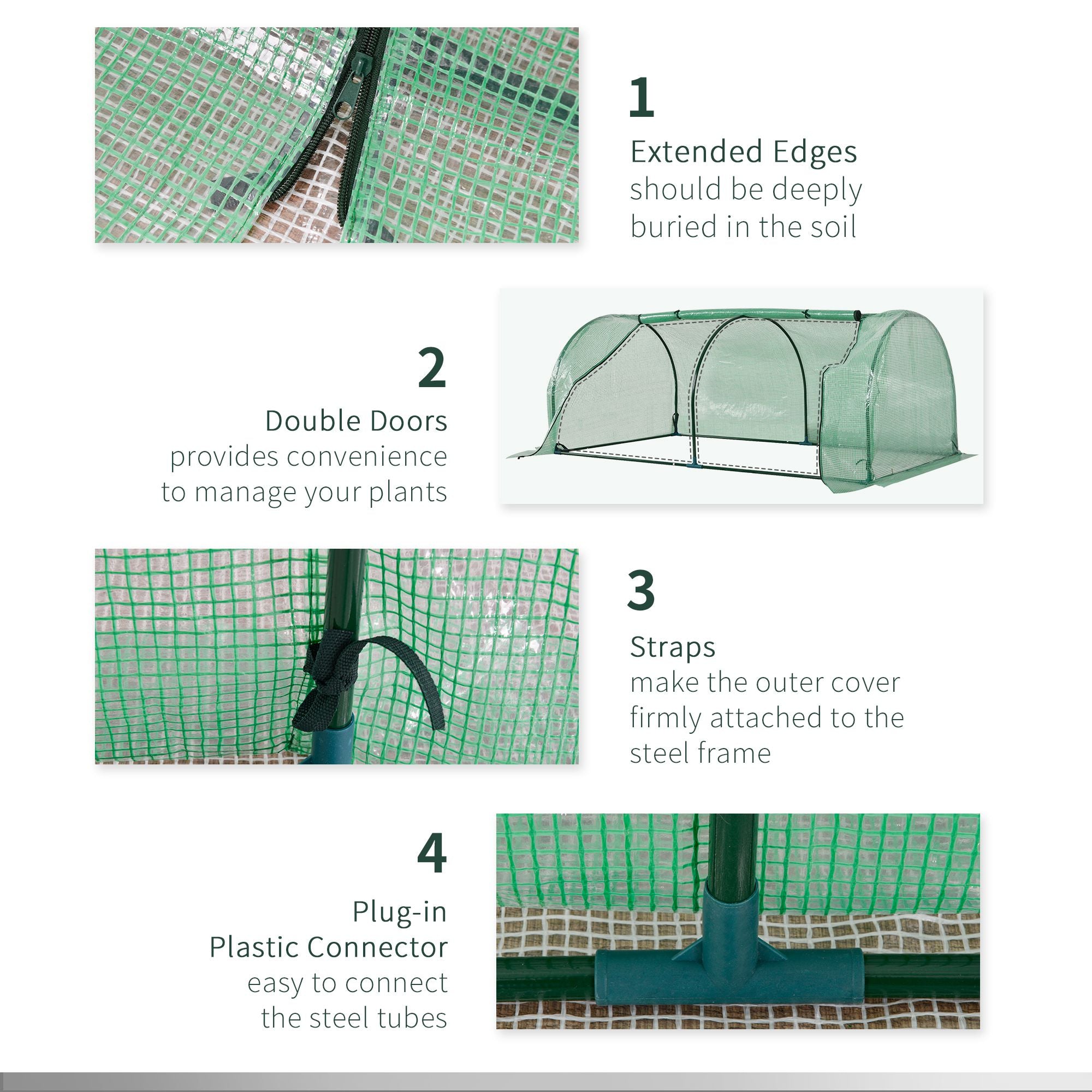 1

Extended Edges
should be deeply buried in the soil

2

Double Doors
provides convenience to manage your plants

3

Straps
make the outer cover firmly attached to the steel frame

4

Plug-in Plastic Connector
easy to connect the steel tubes