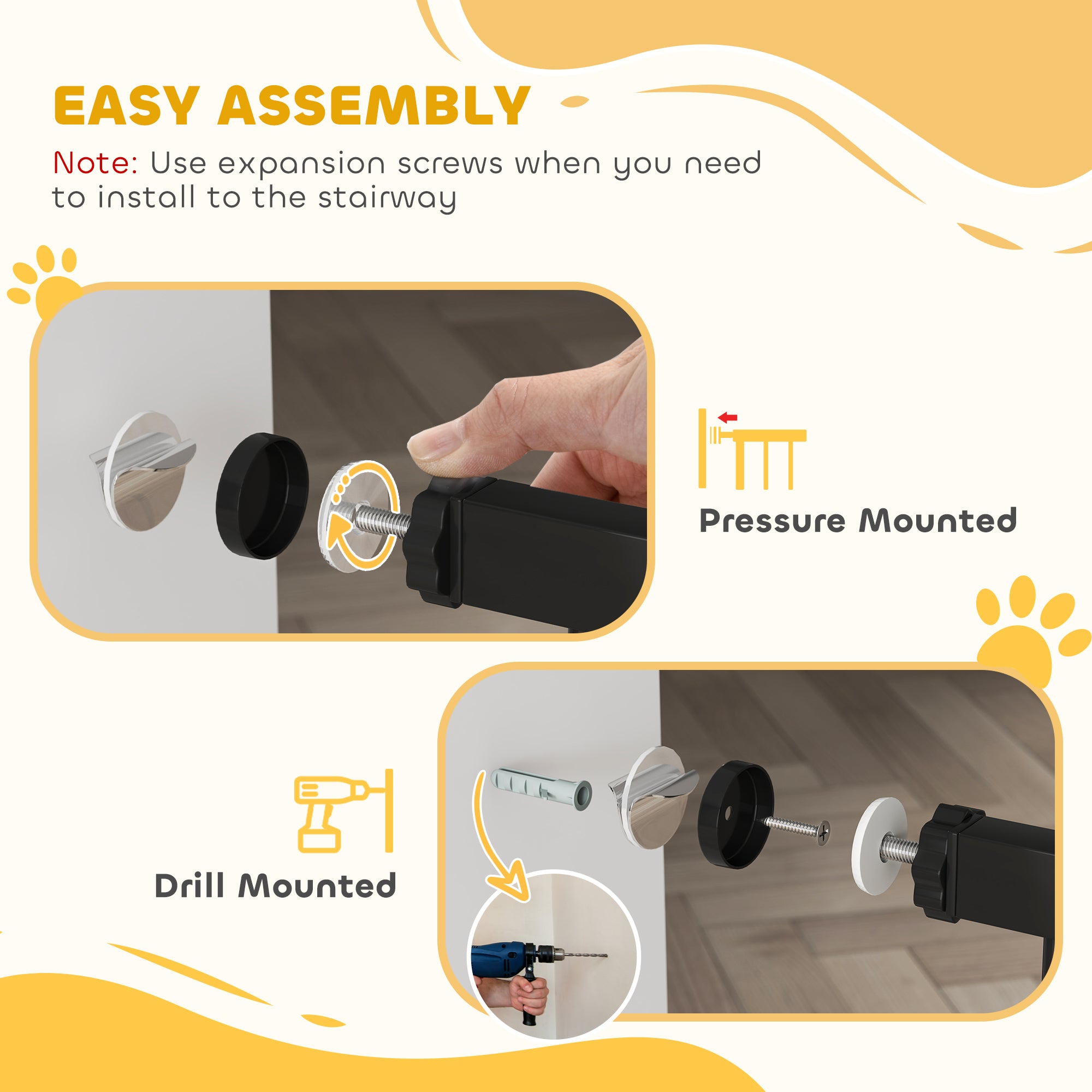 EASY ASSEMBLY

Note: Use expansion screws when you need to install to the stairway

Pressure Mounted

Drill Mounted