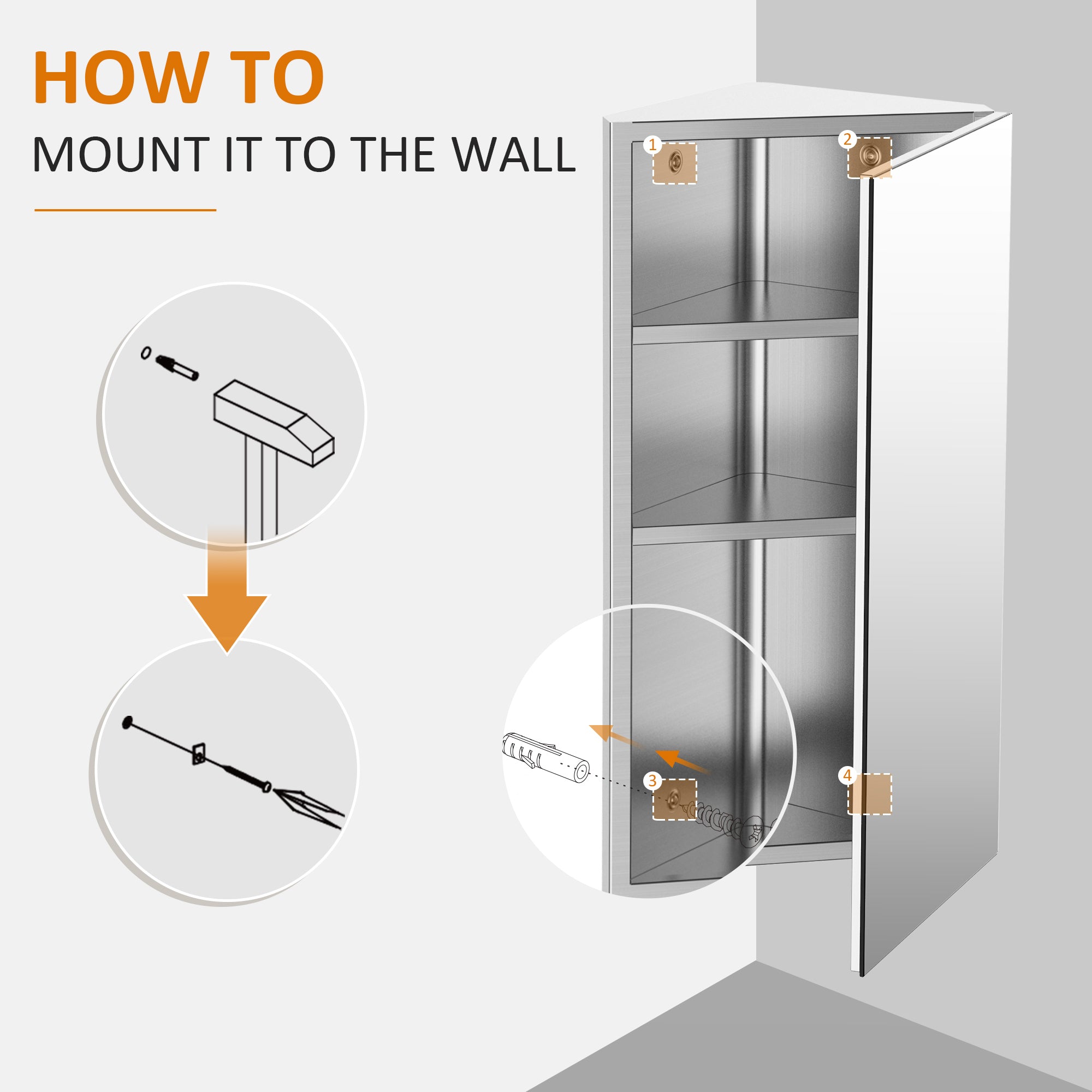 HOW TO
MOUNT IT TO THE WALL

1
2
3
4