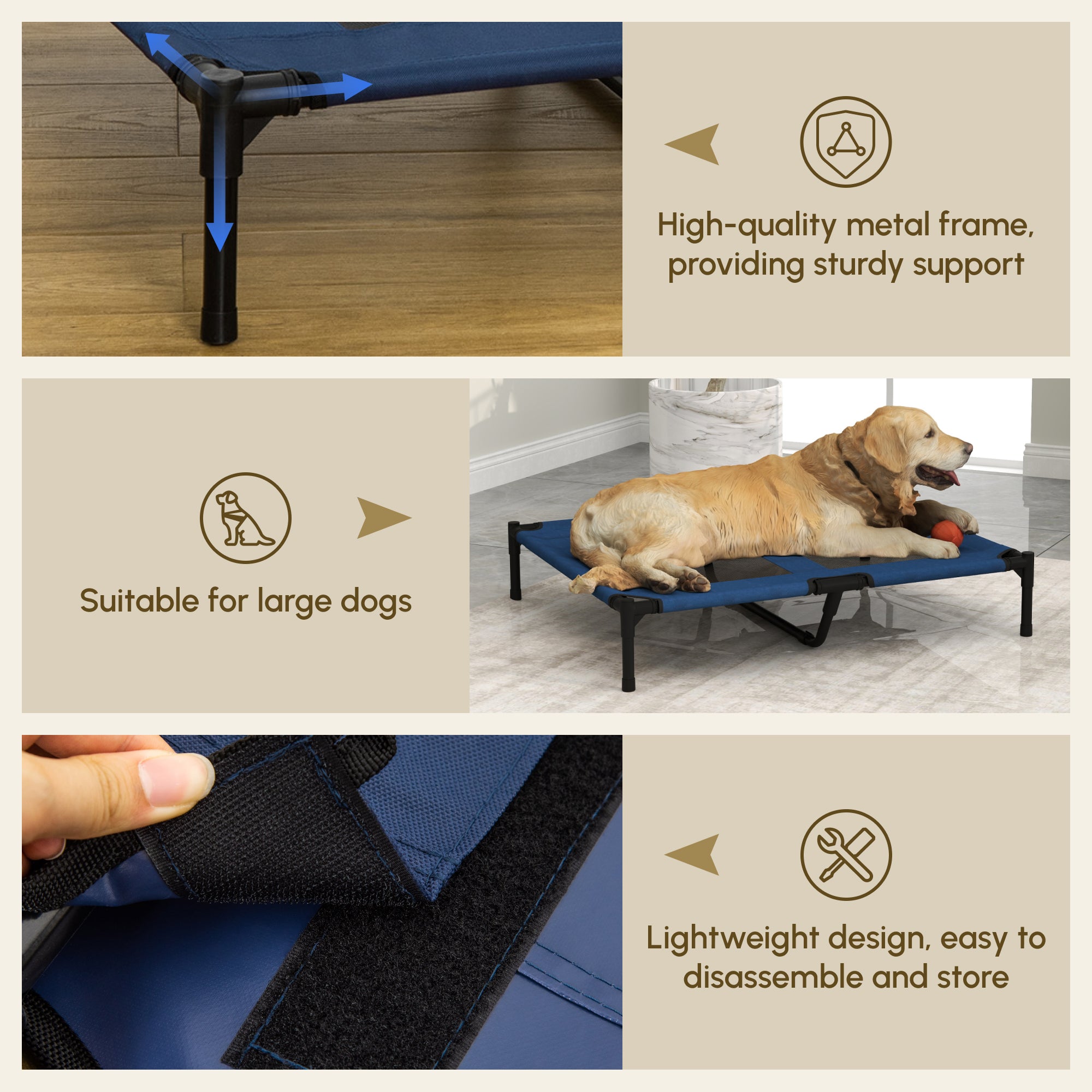 High-quality metal frame, providing sturdy support

Suitable for large dogs

Lightweight design, easy to disassemble and store