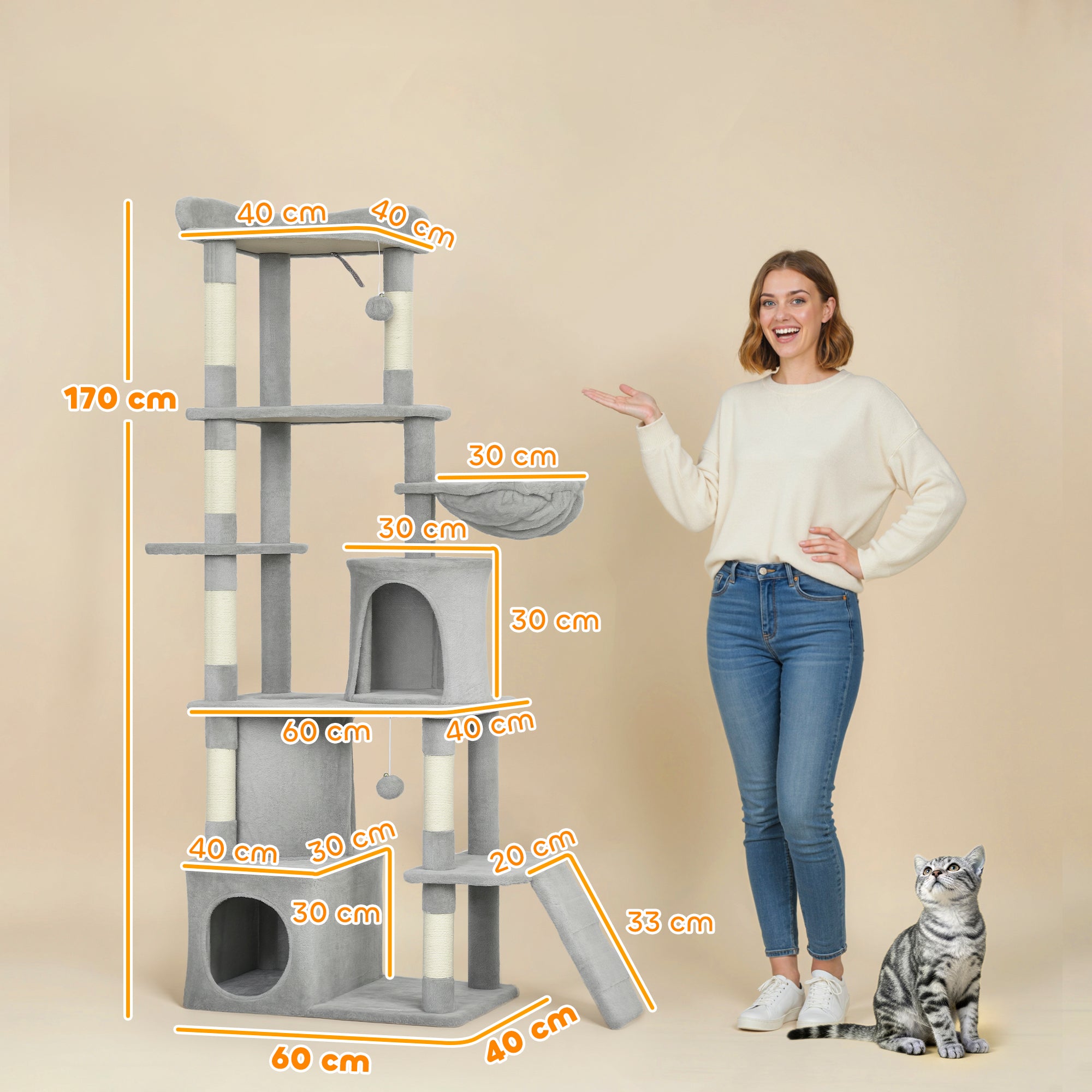 40 cm
40 cm
170 cm
30 cm
30 cm
30 cm
60 cm
40 cm
40 cm
30 cm
20 cm
30 cm
33 cm
60 cm
40 cm