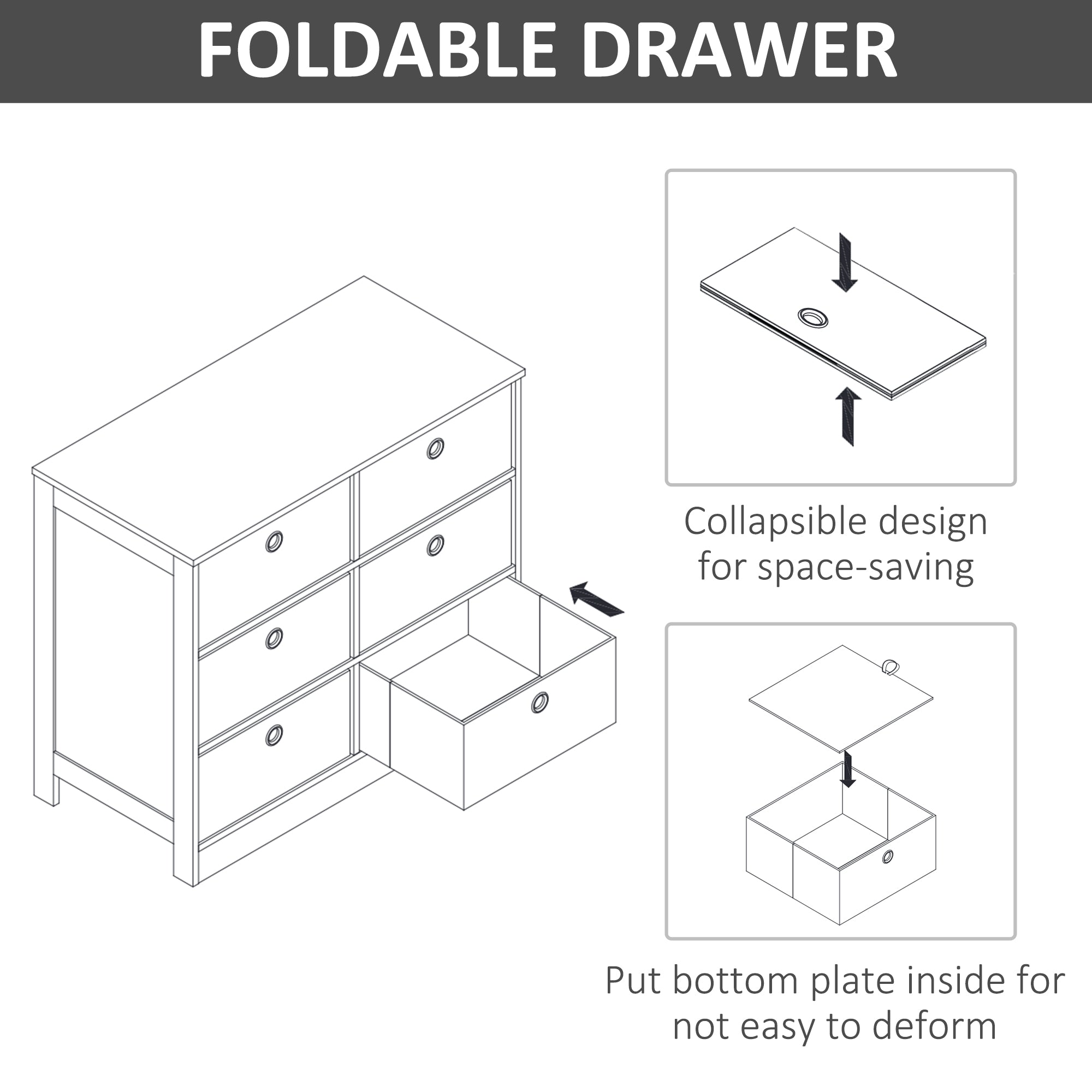 FOLDABLE DRAWER

Collapsible design for space-saving

Put bottom plate inside for not easy to deform