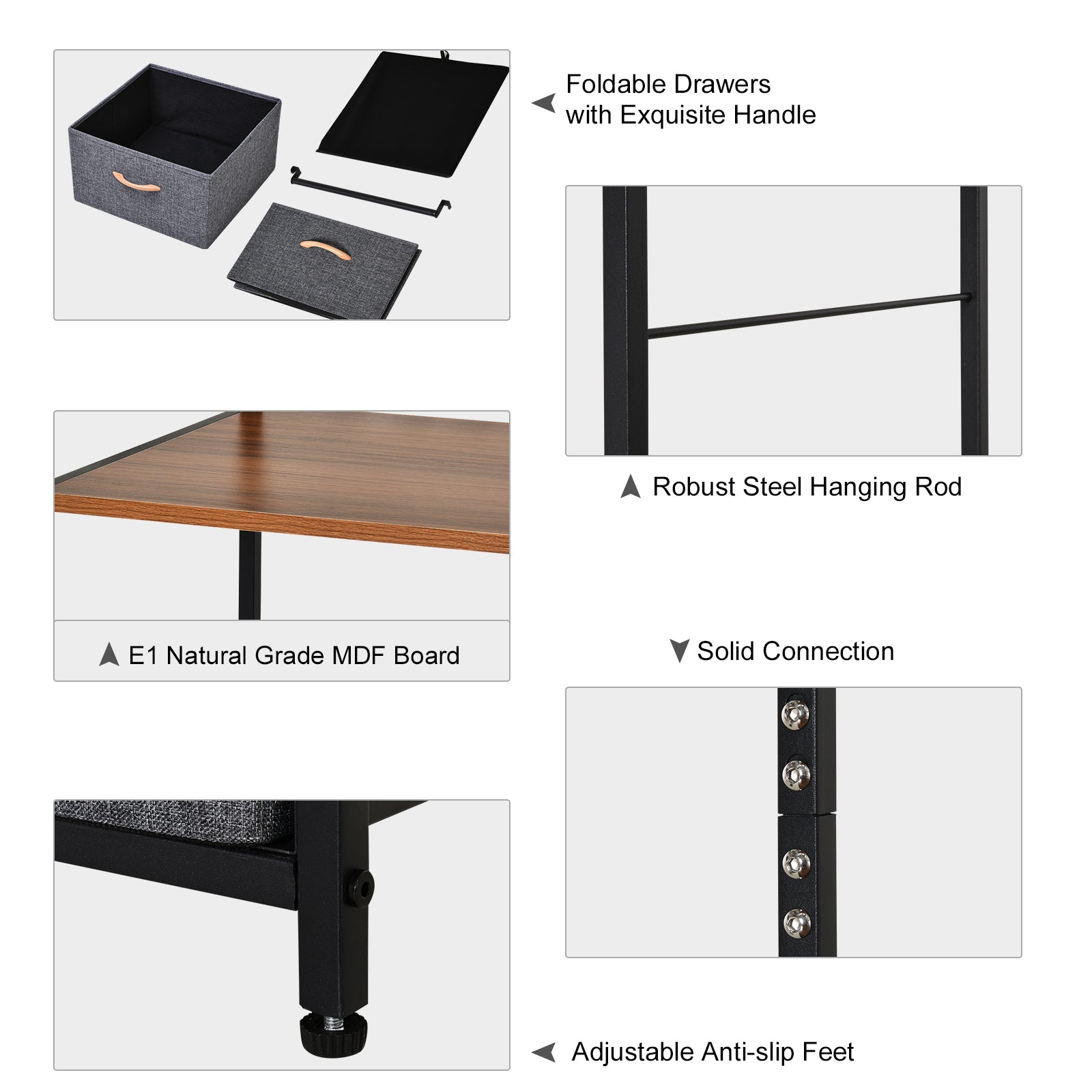 Foldable Drawers
with Exquisite Handle

Robust Steel Hanging Rod

E1 Natural Grade MDF Board

Solid Connection

Adjustable Anti-slip Feet