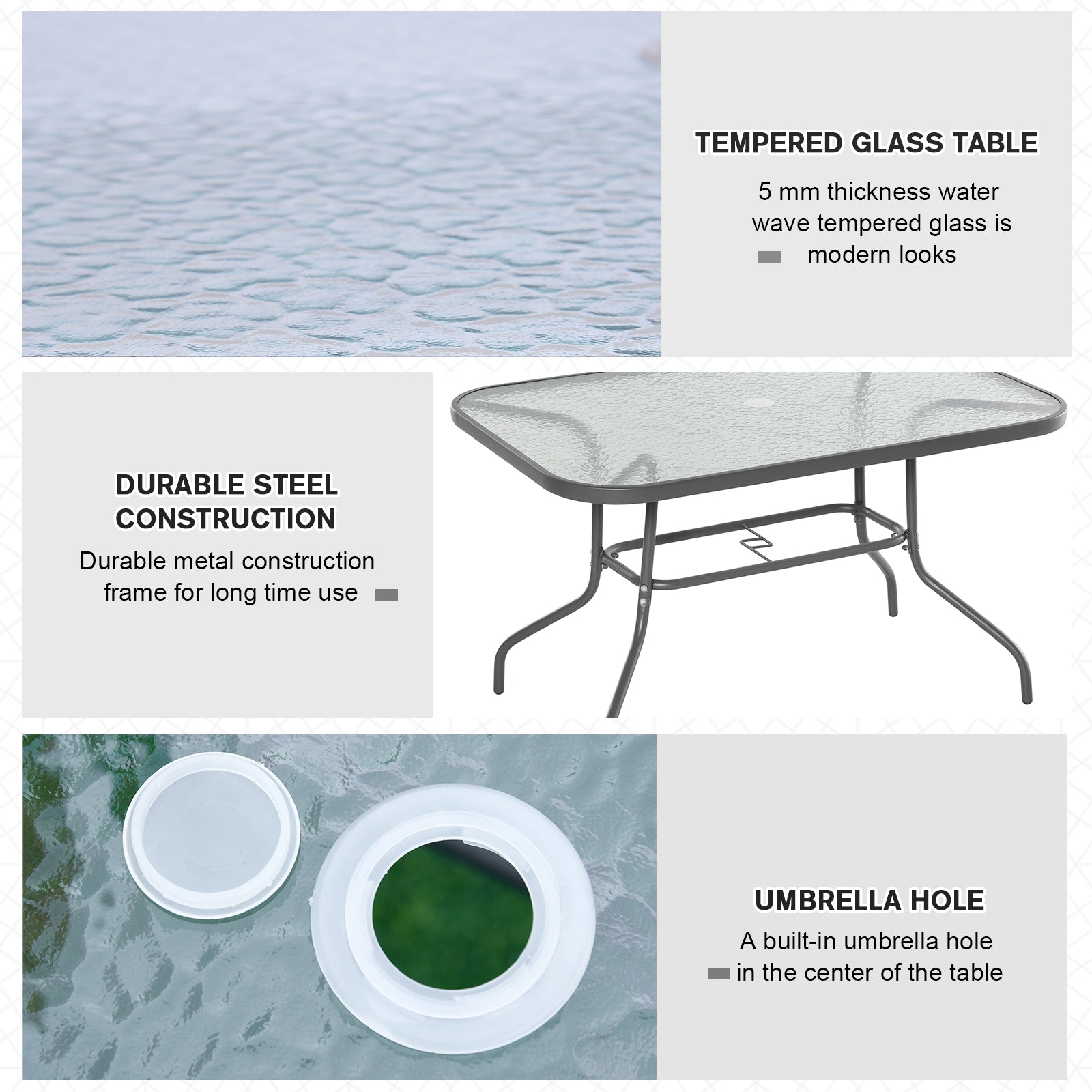 TEMPERED GLASS TABLE

5 mm thickness water wave tempered glass is modern looks

DURABLE STEEL CONSTRUCTION

Durable metal construction frame for long time use

UMBRELLA HOLE

A built-in umbrella hole in the center of the table