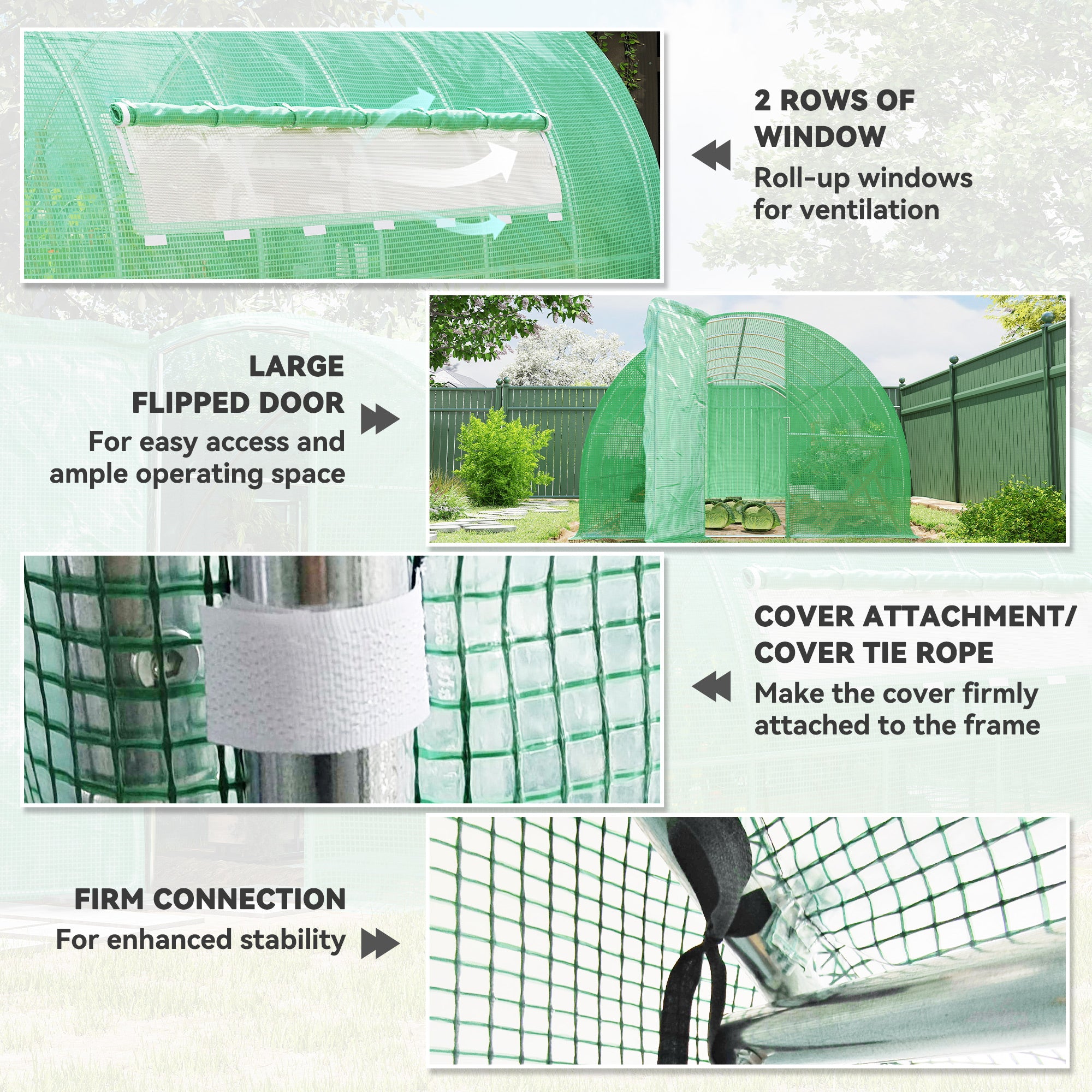 2 ROWS OF WINDOW

Roll-up windows for ventilation

LARGE FLIPPED DOOR

For easy access and ample operating space

COVER ATTACHMENT/ COVER TIE ROPE

Make the cover firmly attached to the frame

FIRM CONNECTION

For enhanced stability