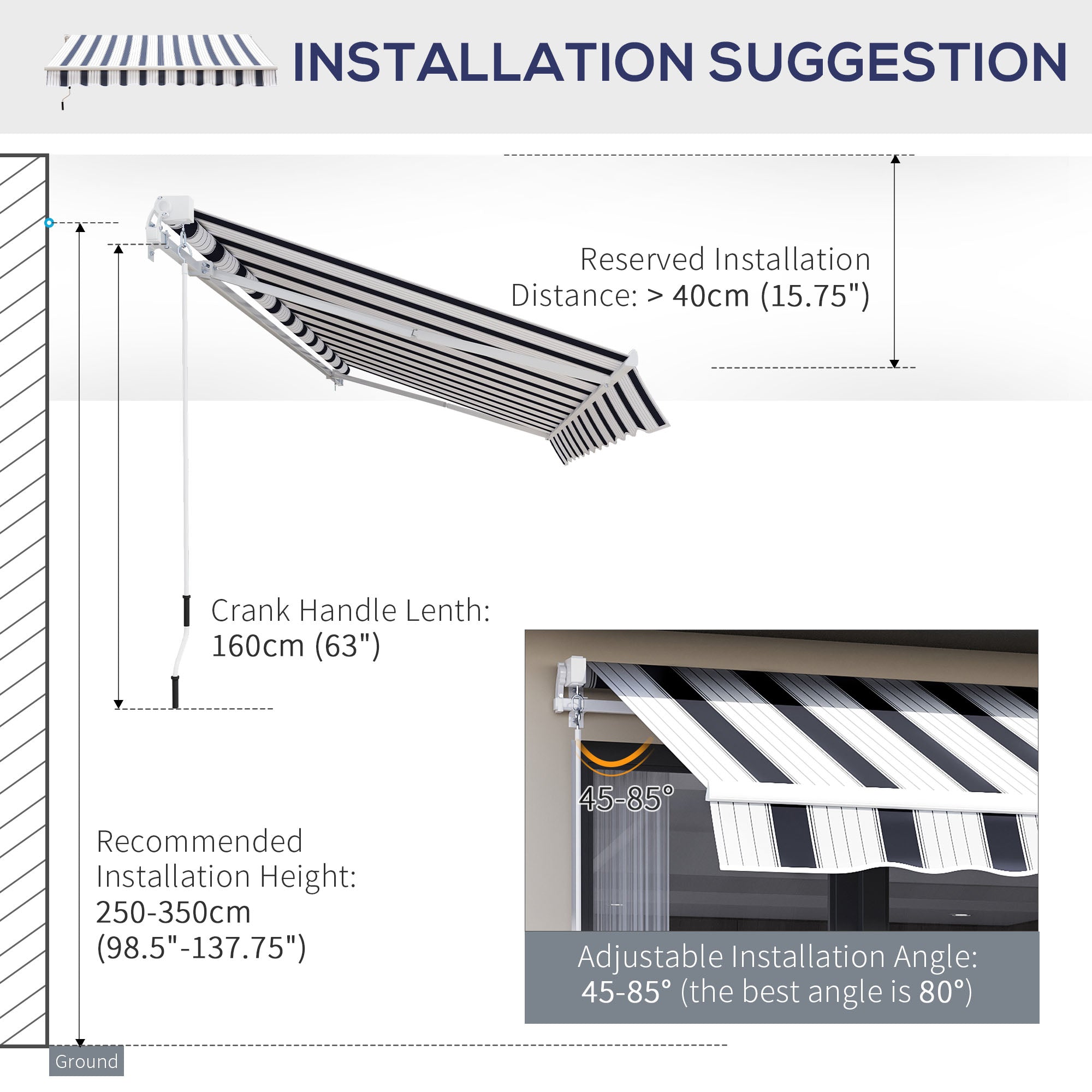 INSTALLATION SUGGESTION

Reserved Installation Distance: > 40cm (15.75")

Crank Handle Lenth: 160cm (63")

Recommended Installation Height: 250-350cm (98.5"-137.75")

45-85°

Adjustable Installation Angle: 45-85° (the best angle is 80°)

Ground