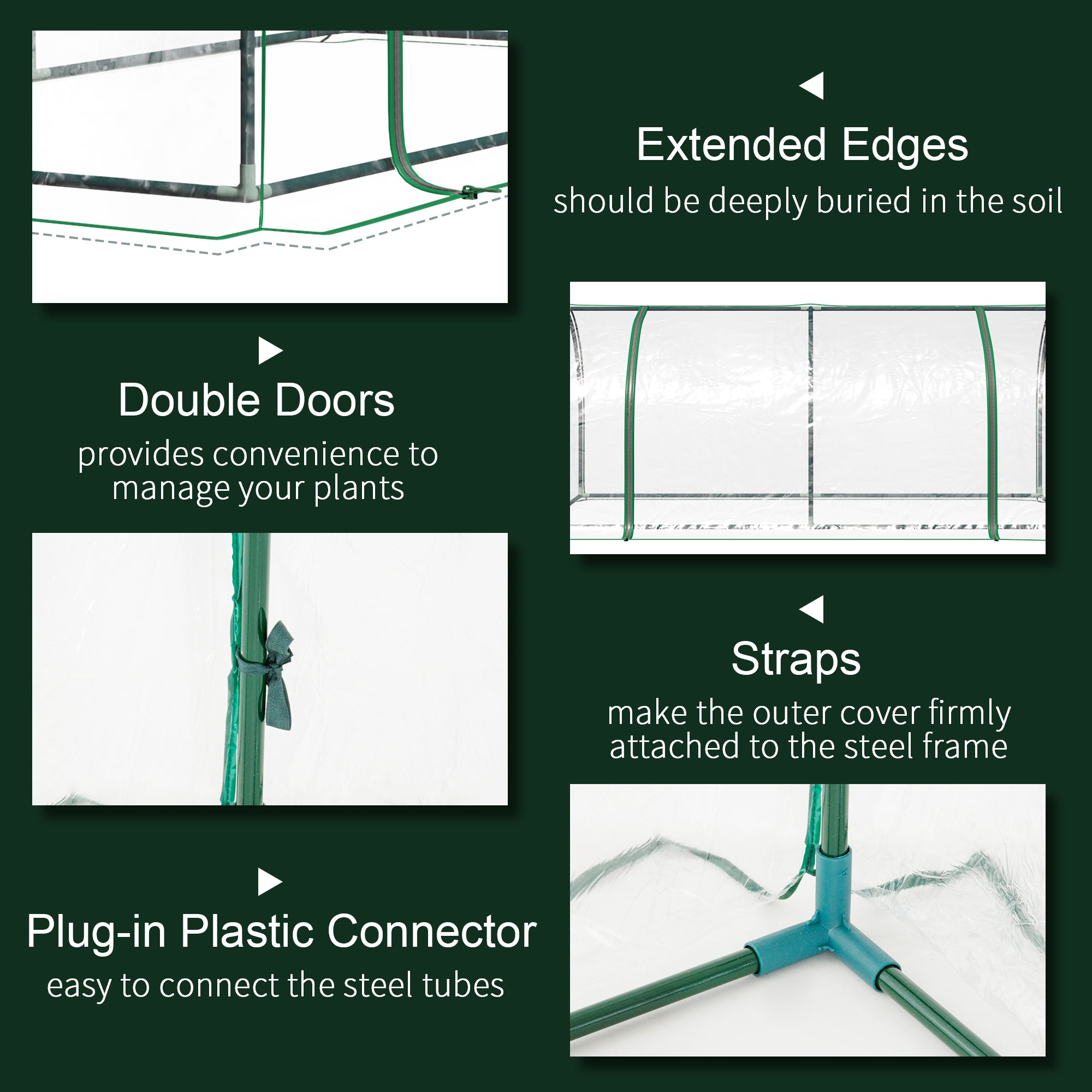 Extended Edges
should be deeply buried in the soil

Double Doors
provides convenience to manage your plants

Straps
make the outer cover firmly attached to the steel frame

Plug-in Plastic Connector
easy to connect the steel tubes