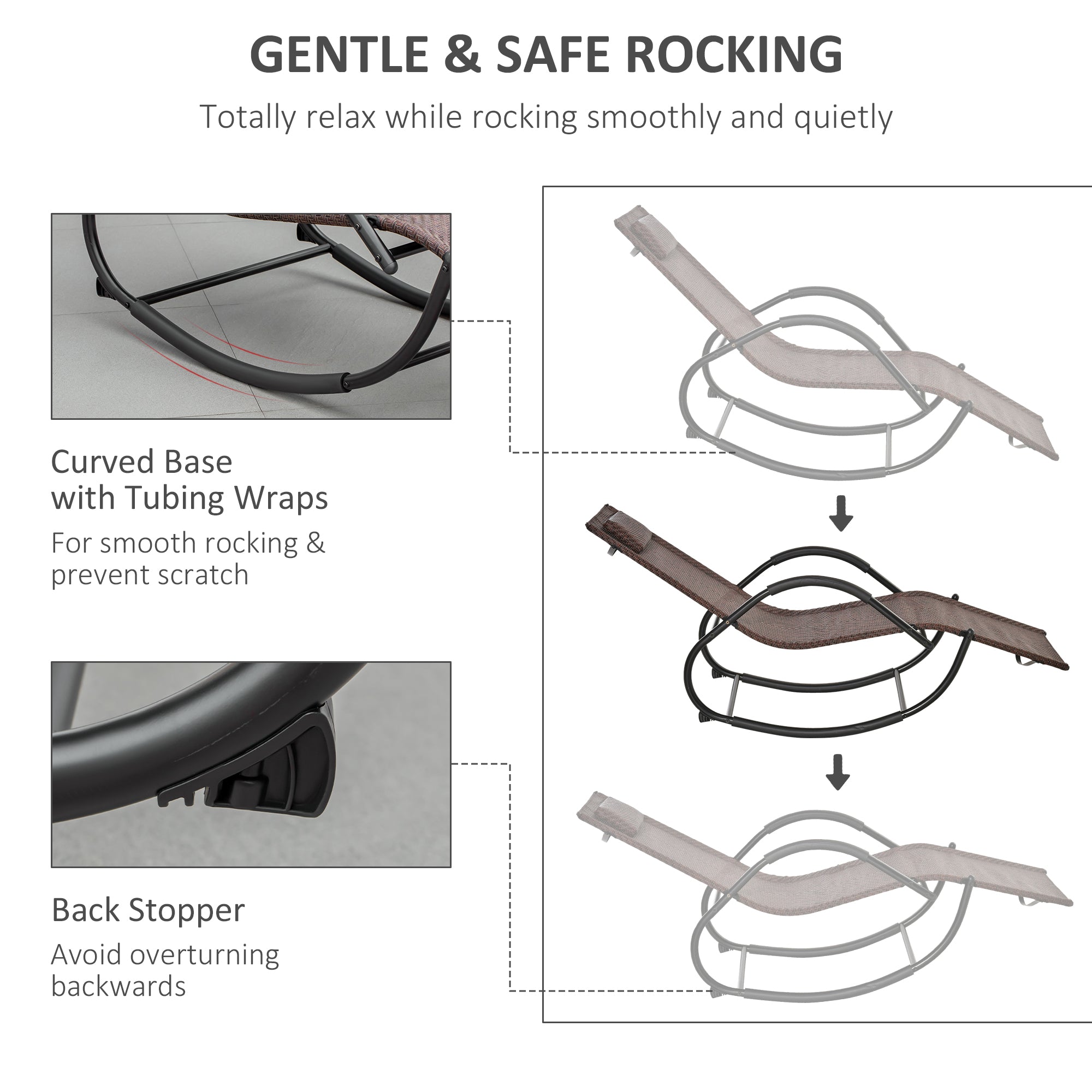 GENTLE & SAFE ROCKING

Totally relax while rocking smoothly and quietly

Curved Base with Tubing Wraps

For smooth rocking & prevent scratch

Back Stopper

Avoid overturning backwards