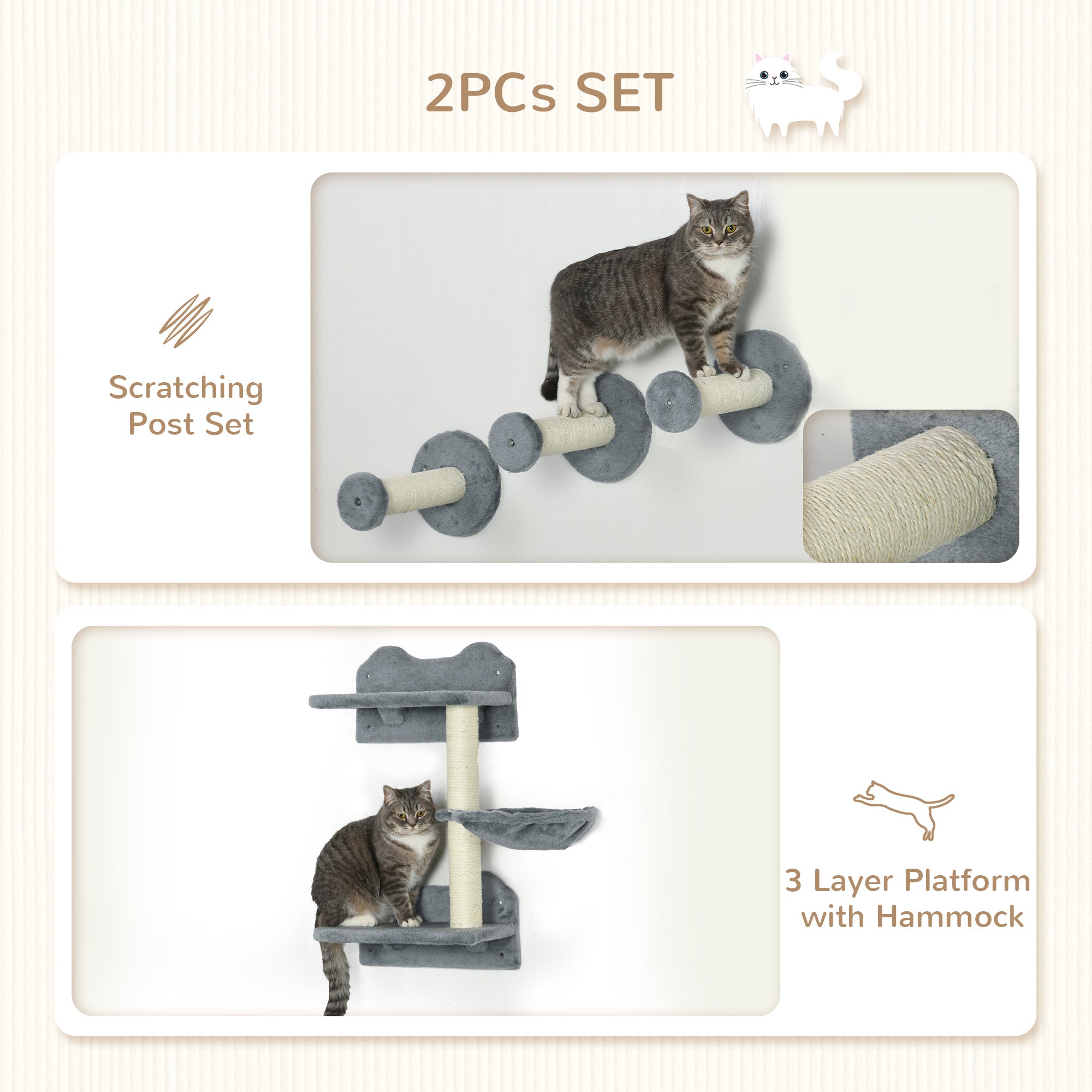 2PCs SET

Scratching Post Set

3 Layer Platform with Hammock