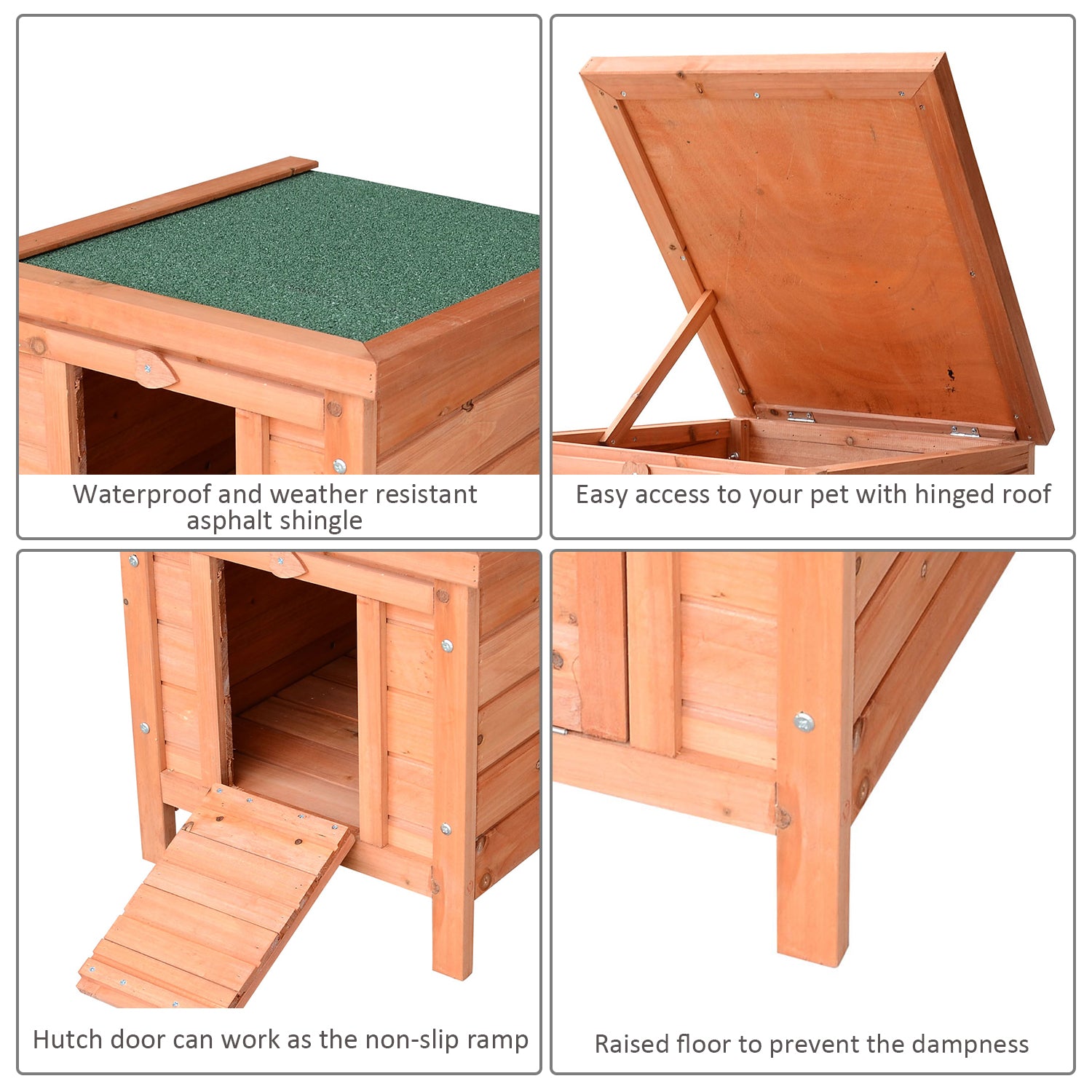 Waterproof and weather resistant asphalt shingle

Easy access to your pet with hinged roof

Hutch door can work as the non-slip ramp

Raised floor to prevent the dampness