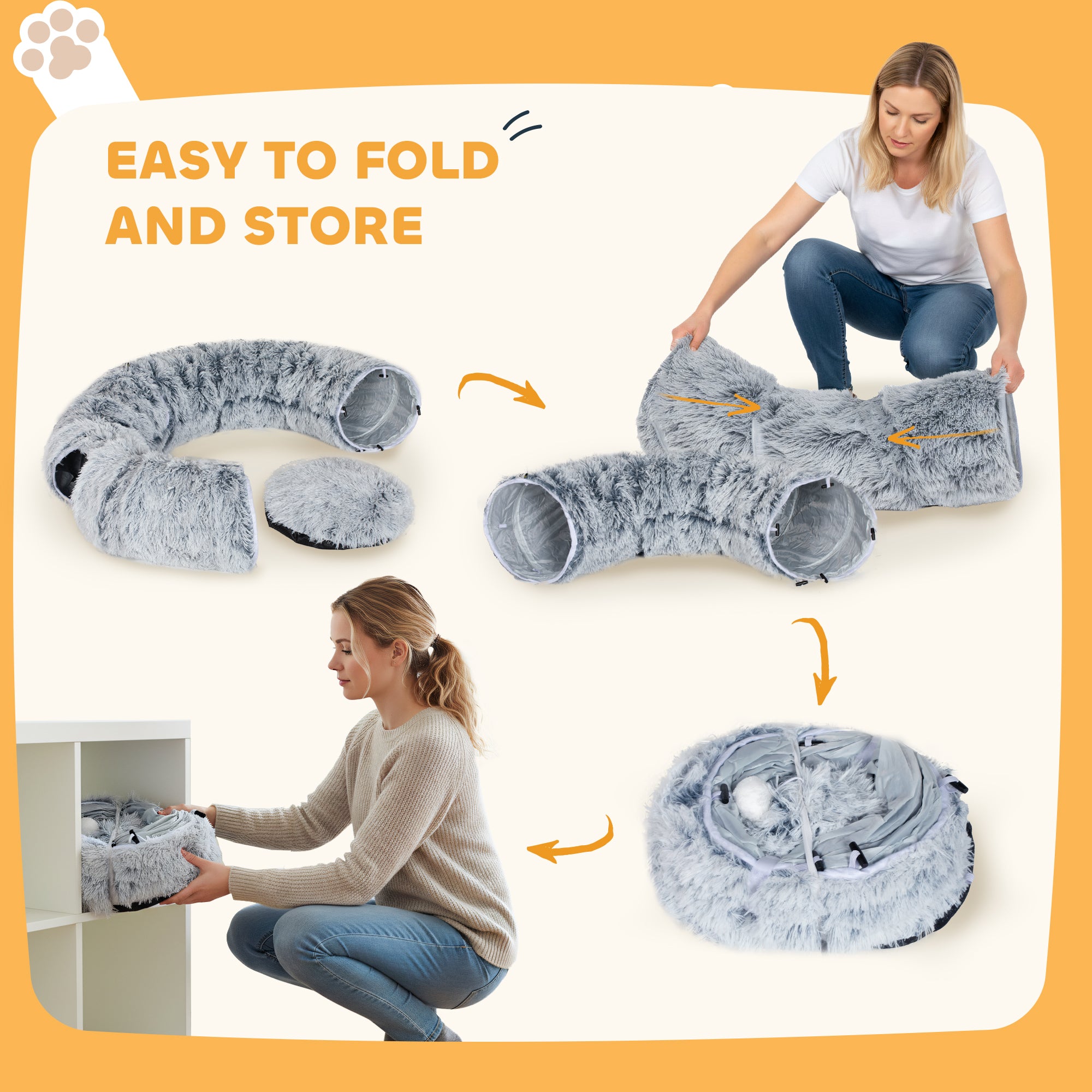 EASY TO FOLD AND STORE