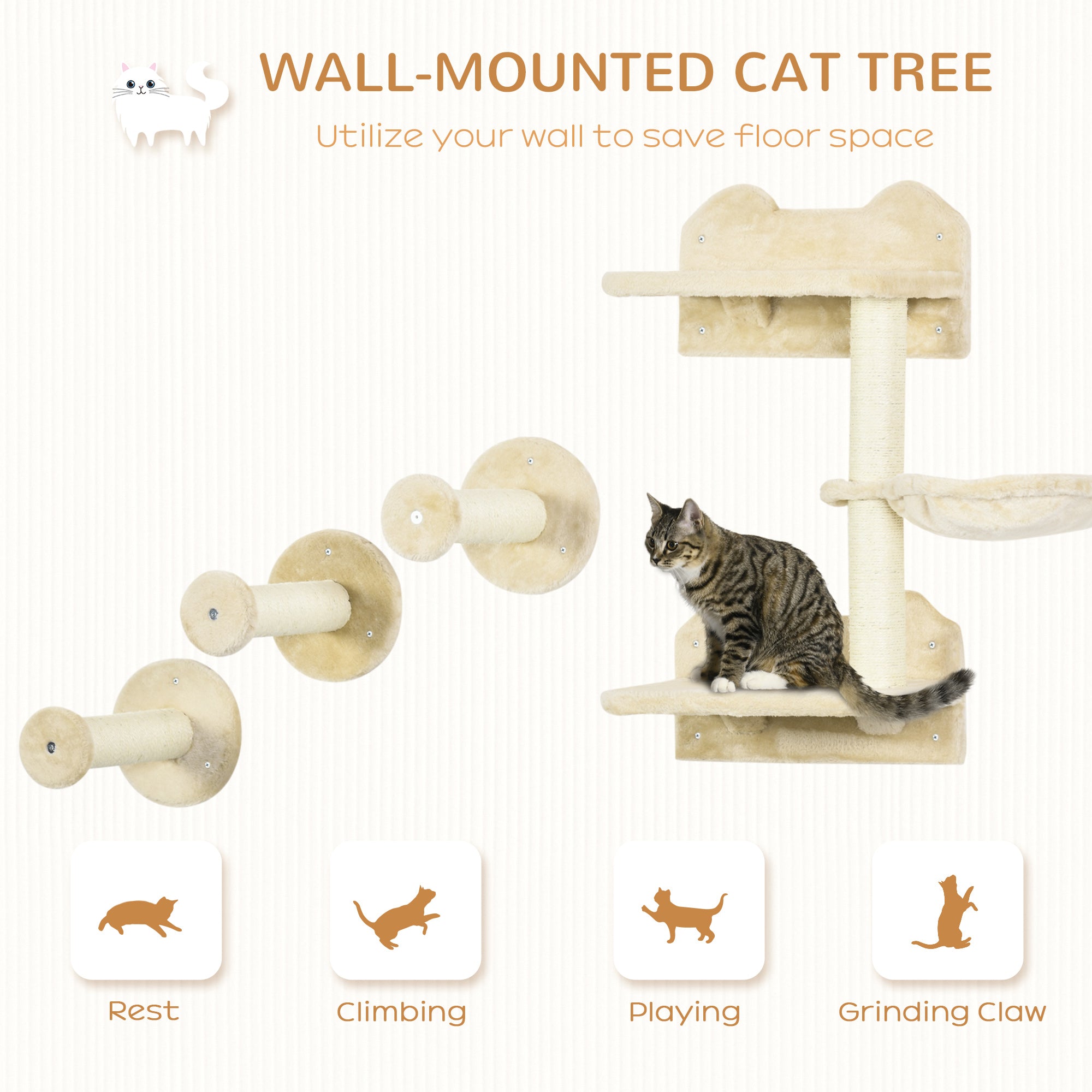 WALL-MOUNTED CAT TREE

Utilize your wall to save floor space

Rest

Climbing

Playing

Grinding Claw