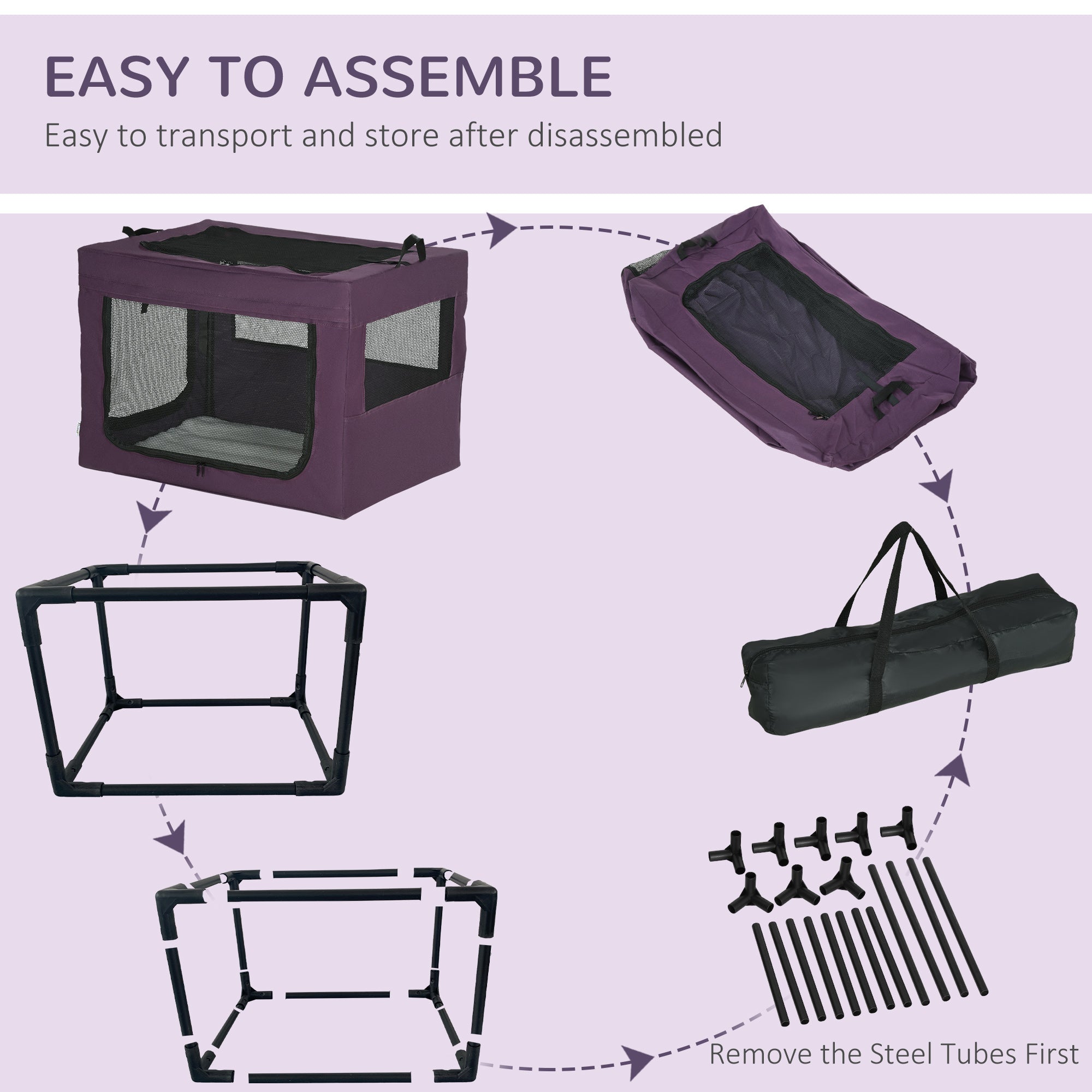 EASY TO ASSEMBLE
Easy to transport and store after disassembled

Remove the Steel Tubes First