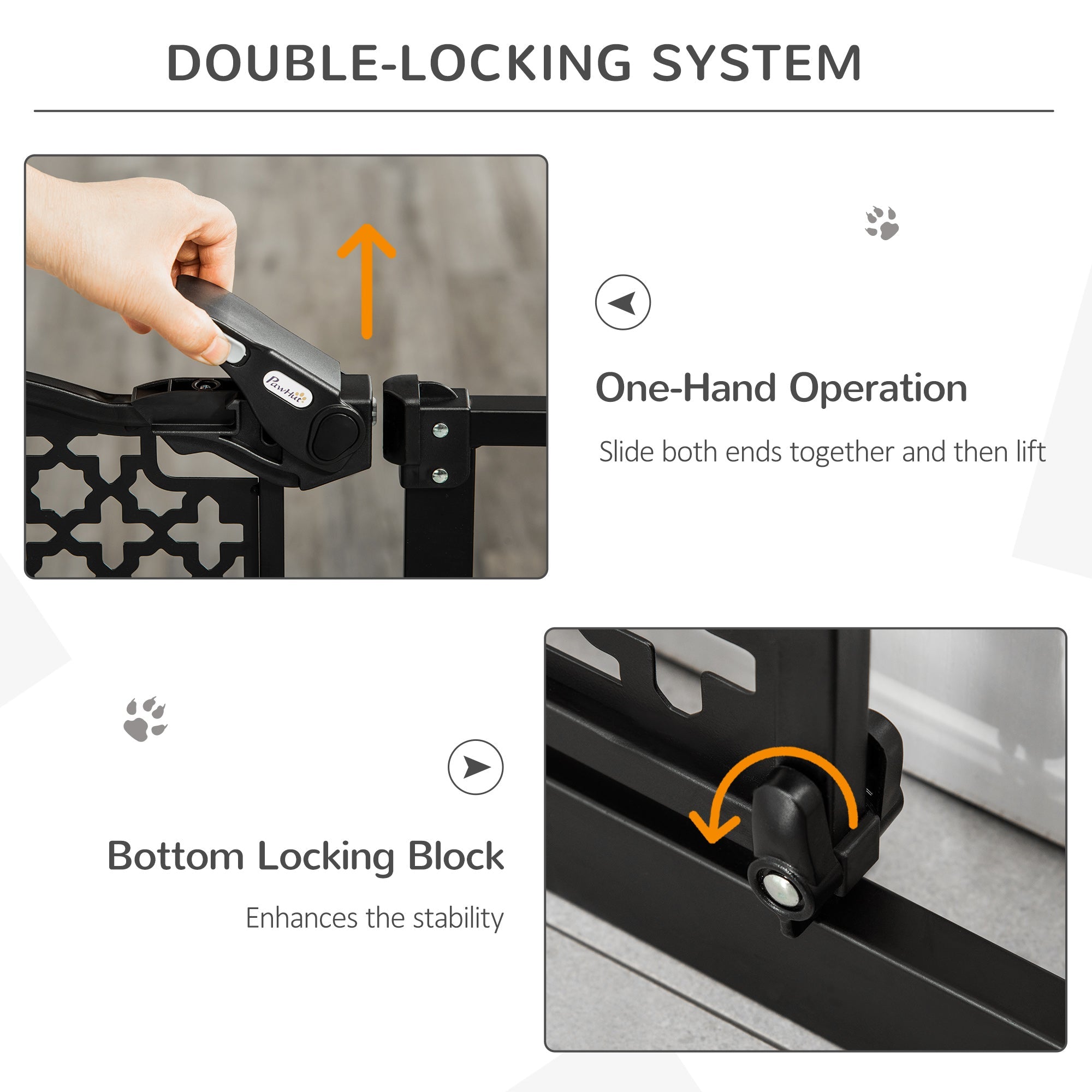 DOUBLE-LOCKING SYSTEM

PawHut

One-Hand Operation

Slide both ends together and then lift

Bottom Locking Block

Enhances the stability