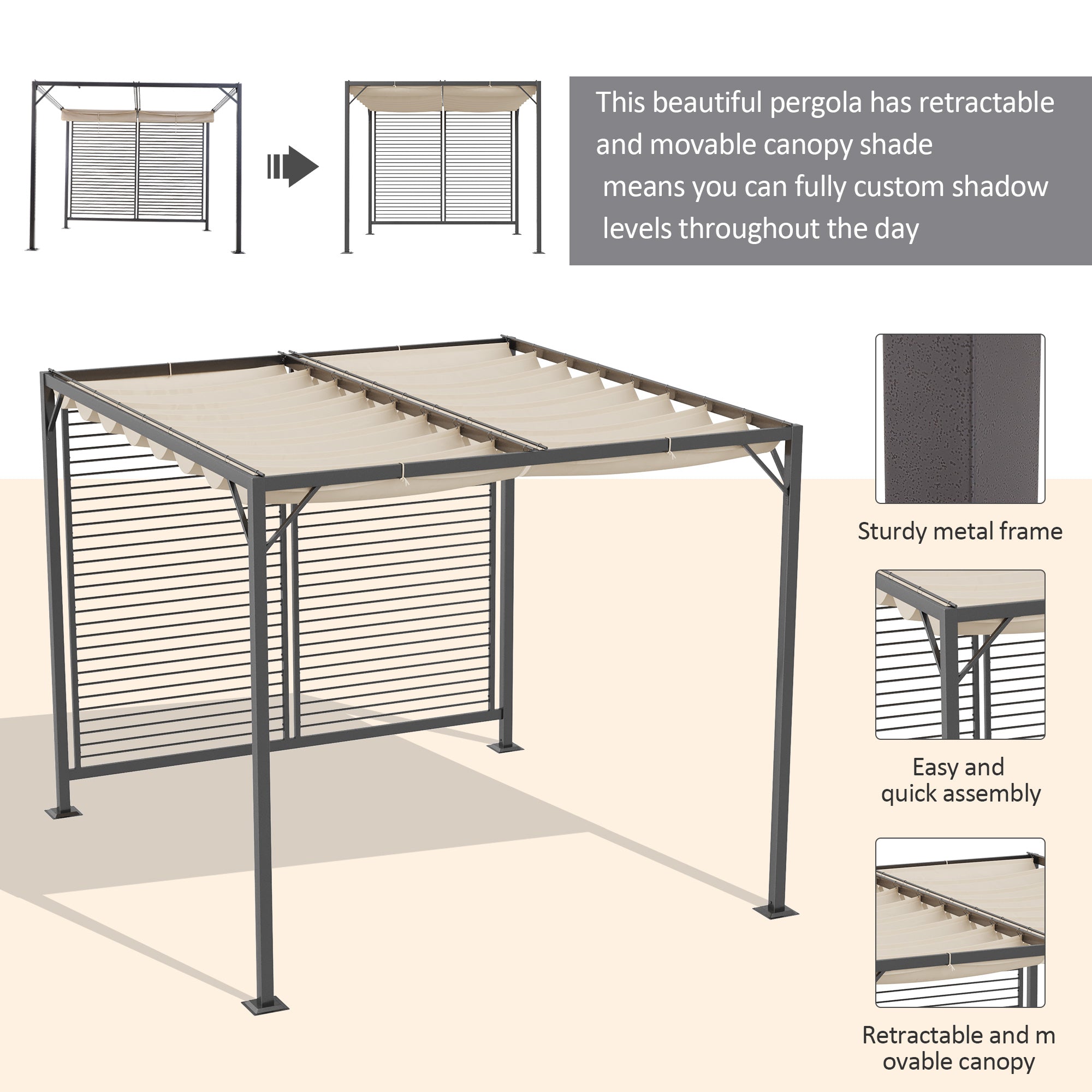 This beautiful pergola has retractable and movable canopy shade means you can fully custom shadow levels throughout the day

Sturdy metal frame

Easy and quick assembly

Retractable and m ovable canopy