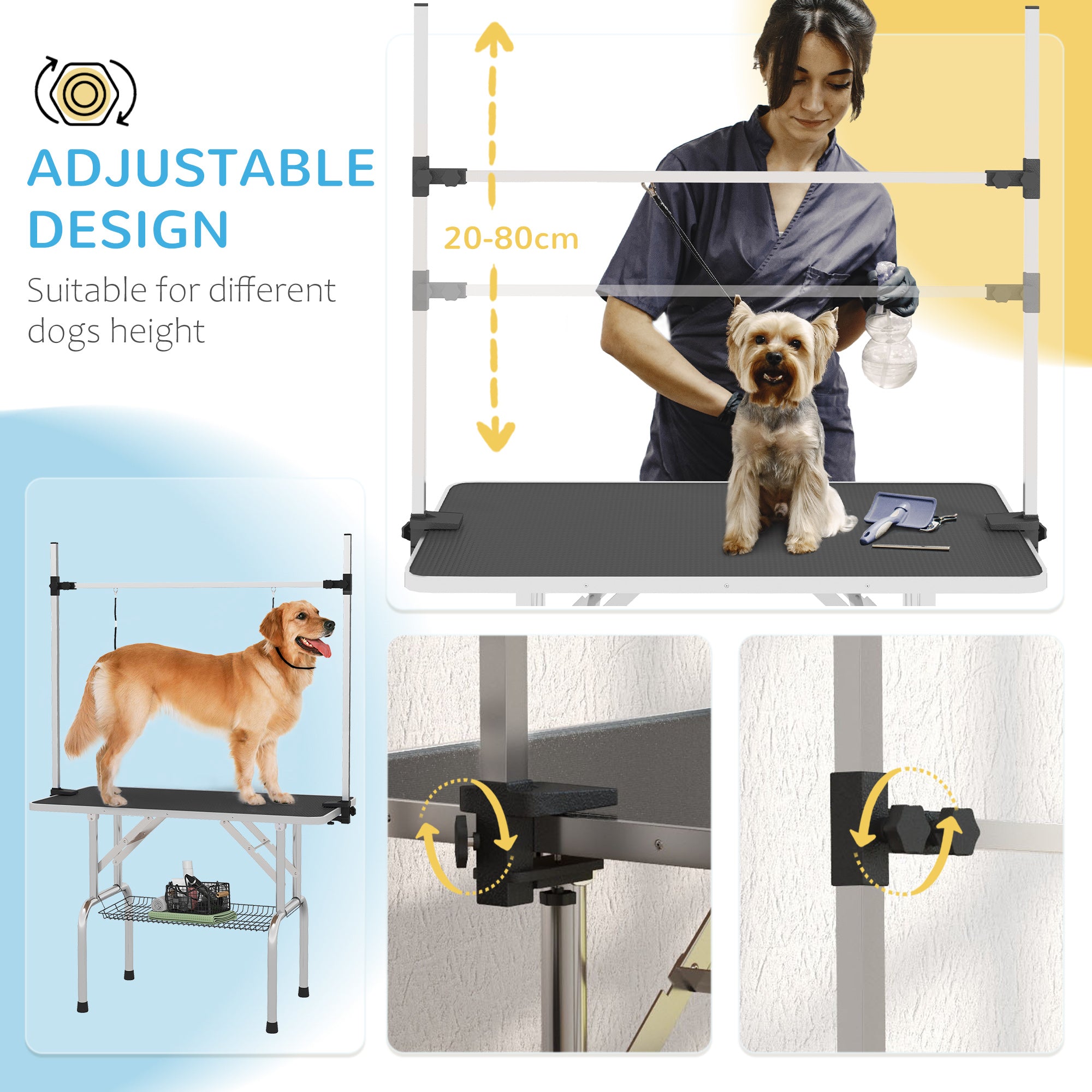 ADJUSTABLE DESIGN

Suitable for different dogs height

20-80cm