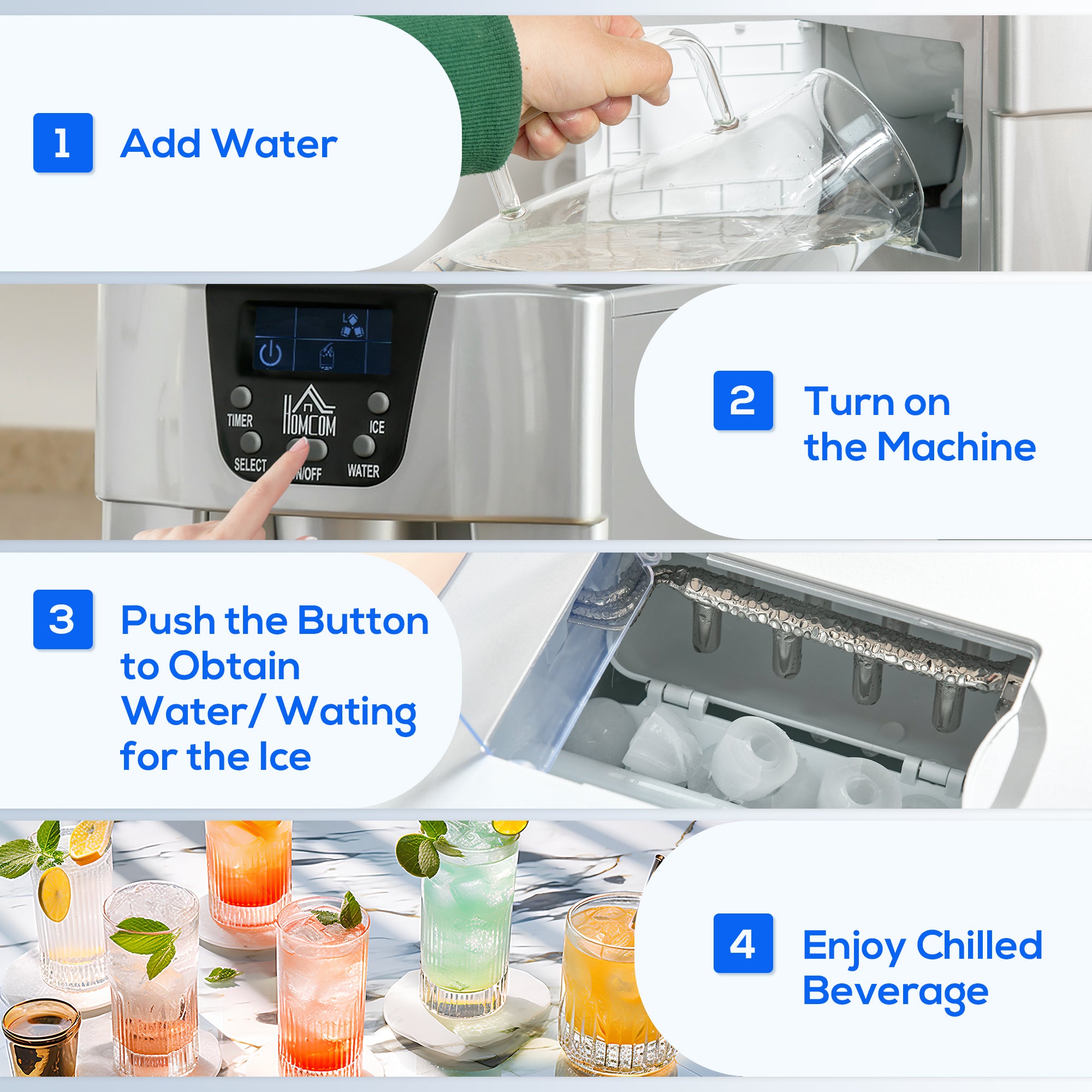 1 Add Water

TIMER
HOMCOM
ICE
SELECT
N/OFF
WATER

2 Turn on the Machine

3 Push the Button to Obtain Water/ Wating for the Ice

4 Enjoy Chilled Beverage