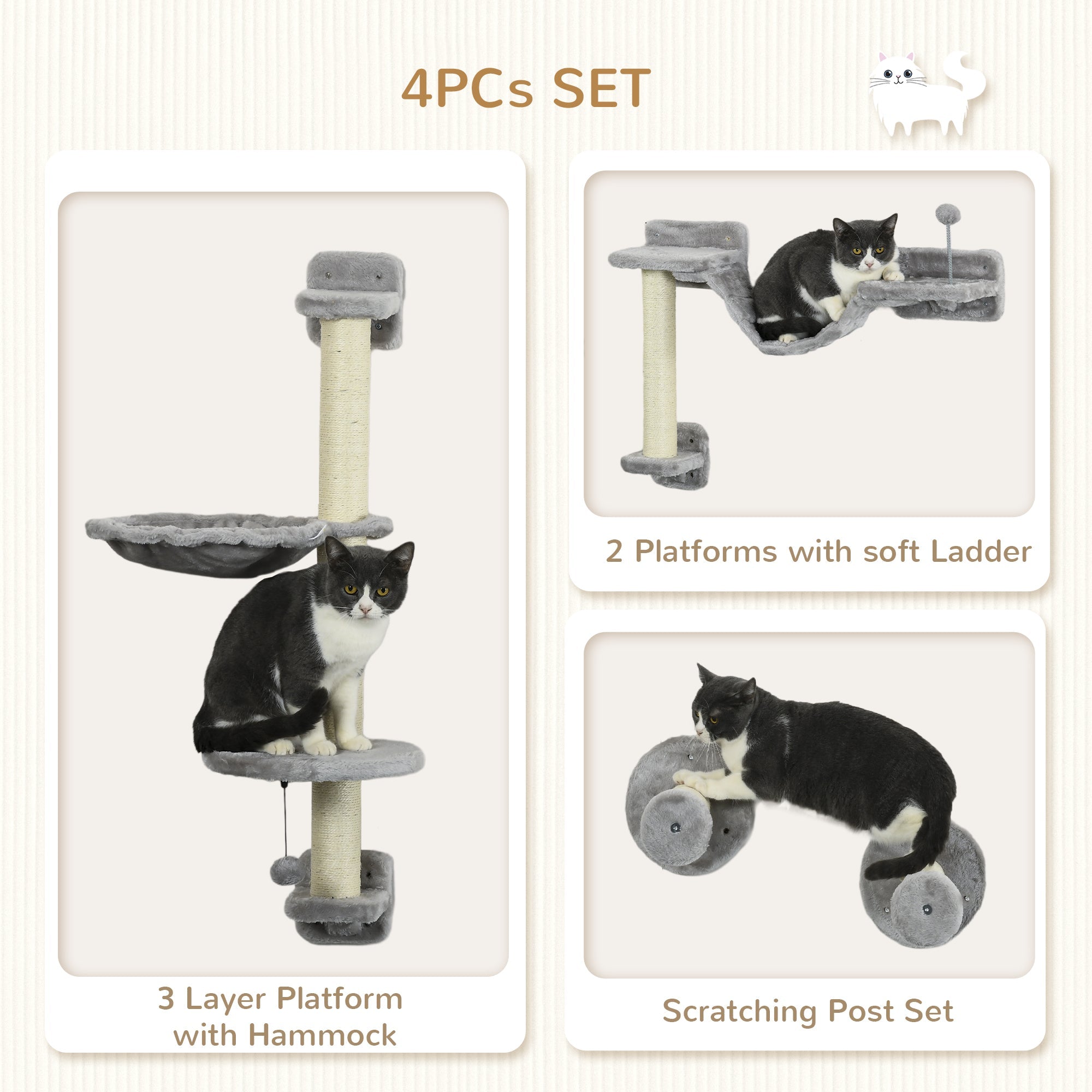 4PCs SET

3 Layer Platform with Hammock

2 Platforms with soft Ladder

Scratching Post Set