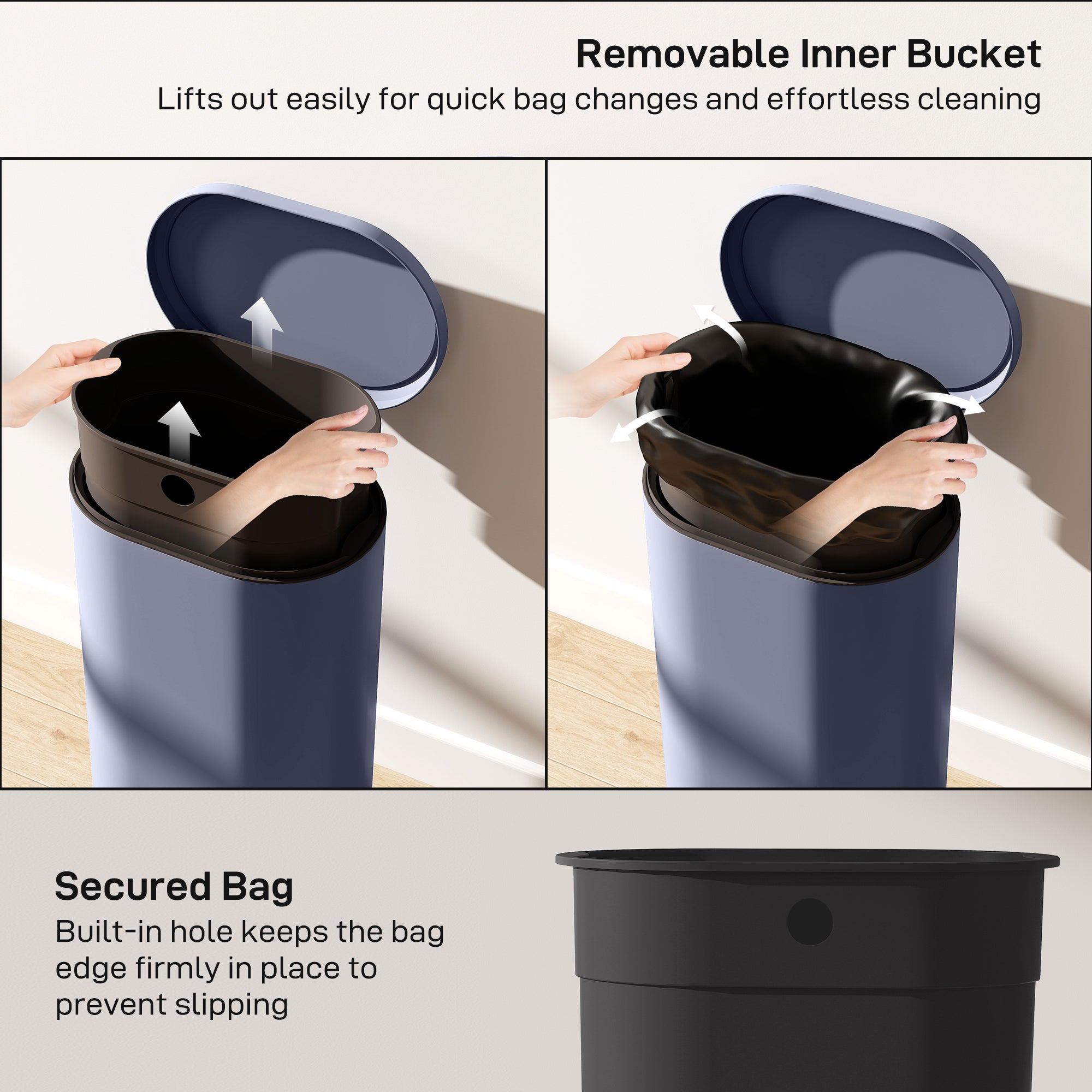 Removable Inner Bucket

Lifts out easily for quick bag changes and effortless cleaning

Secured Bag

Built-in hole keeps the bag edge firmly in place to prevent slipping